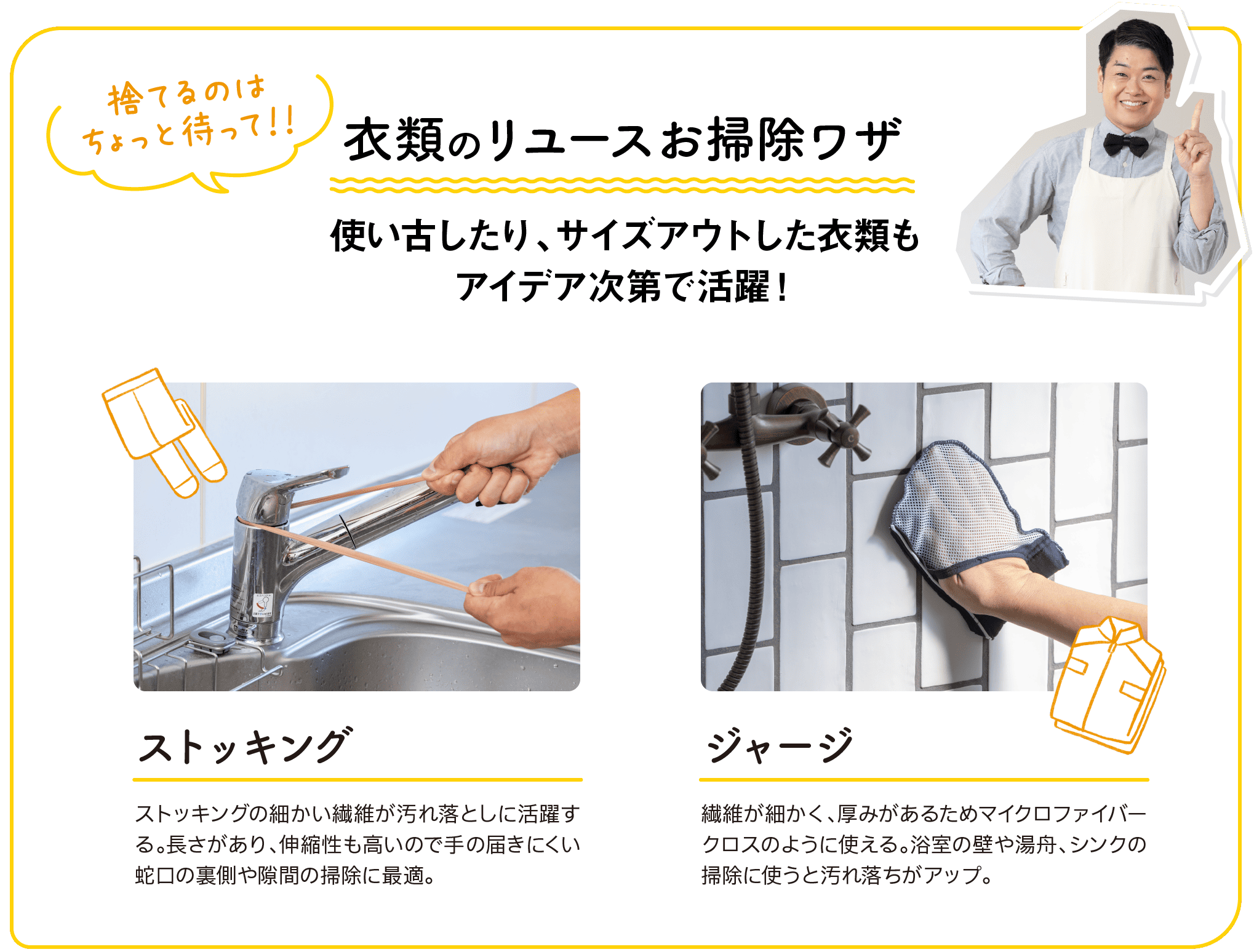 捨てるのは
ちょっと待って!!

衣類のリユースお掃除ワザ

使い古したり、サイズアウトした衣類も
アイデア次第で活躍!

ストッキング

ストッキングの細かい繊維が汚れ落としに活躍する。長さがあり、伸縮性も高いので手の届きにくい蛇口の裏側や隙間の掃除に最適。

ジャージ

繊維が細かく、厚みがあるためマイクロファイバークロスのように使える。浴室の壁や湯舟、シンクの掃除に使うと汚れ落ちがアップ。